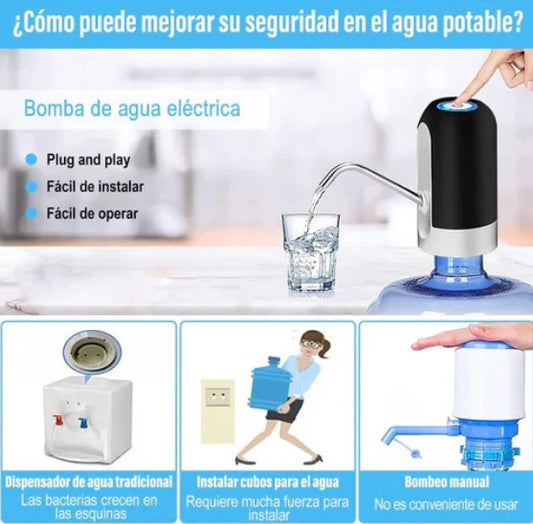 ¿Cómo puede mejorar su seguridad en el agua potable?

Bomba de agua eléctrica

Plug and play
Fácil de instalar
Fácil de operar

Dispensador de agua tradicional
Las bacterias crecen en las esquinas

Instalar cubos para el agua
Requiere mucha fuerza para instalar

Bombeo manual
No es conveniente de usar