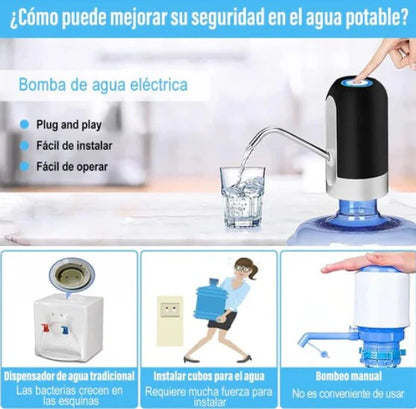 ¿Cómo puede mejorar su seguridad en el agua potable?

Bomba de agua eléctrica

Plug and play
Fácil de instalar
Fácil de operar

Dispensador de agua tradicional
Las bacterias crecen en las esquinas

Instalar cubos para el agua
Requiere mucha fuerza para instalar

Bombeo manual
No es conveniente de usar